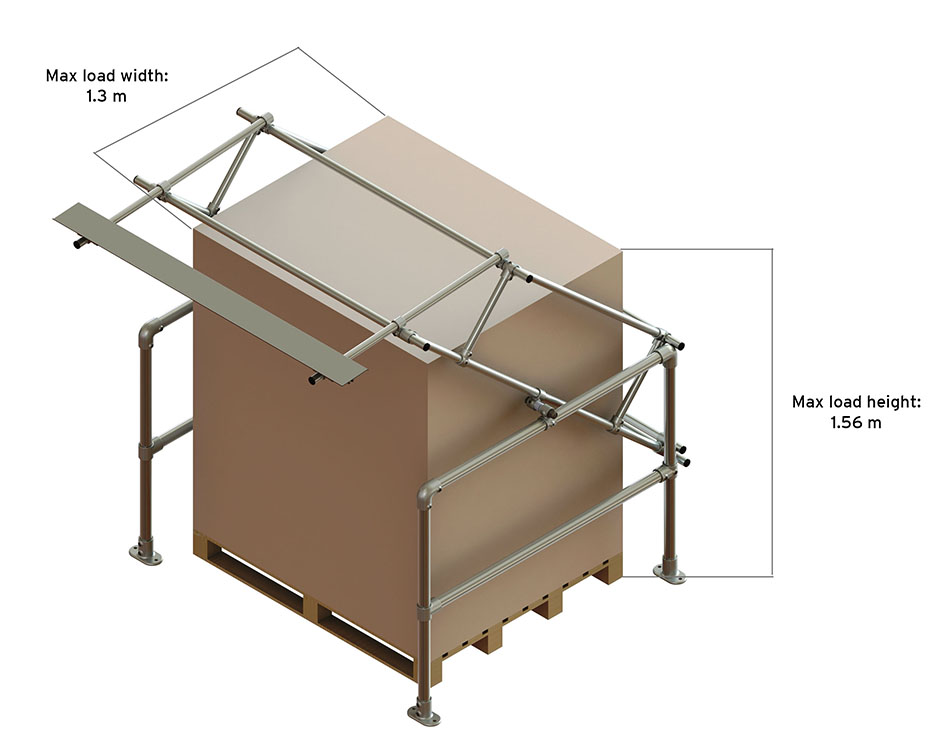 Max load width:
1.3 m

Max load height:
1.56 m